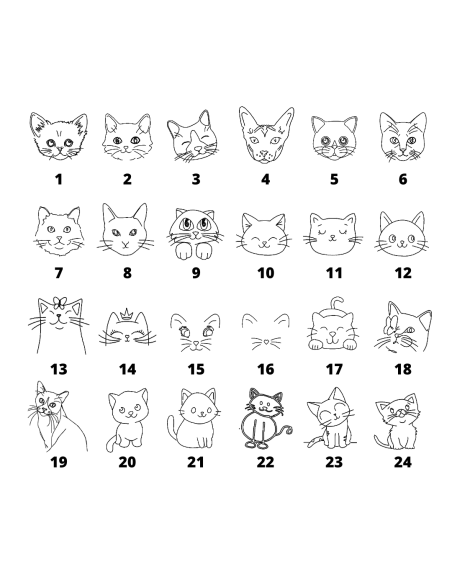 1 2 3 4 5 6

7 8 9 10 11 12

13 14 15 16 17 18

19 20 21 22 23 24